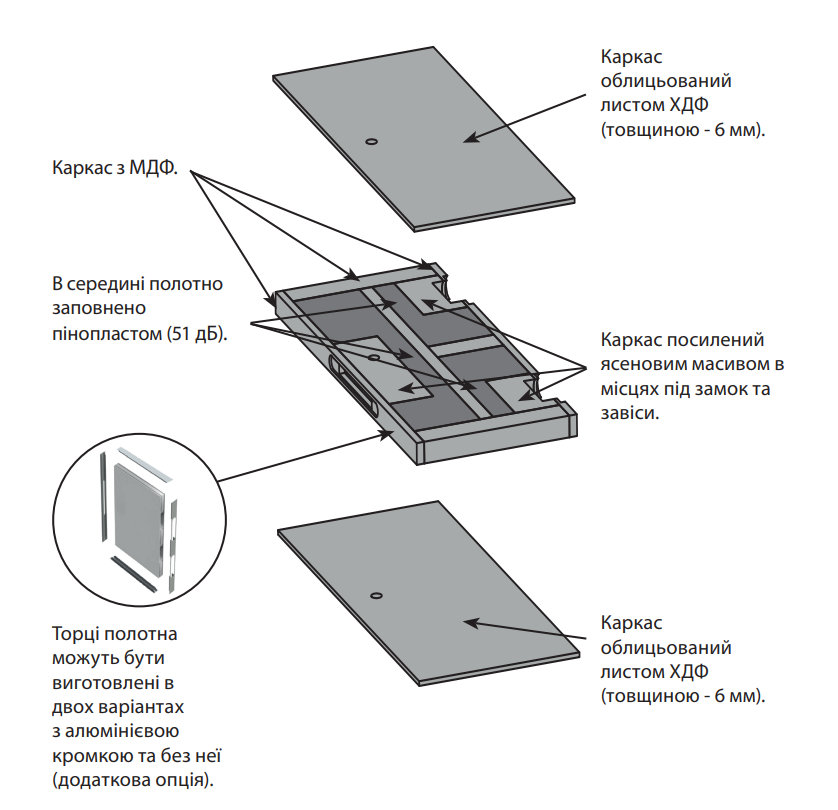 Каркас облицьований листом ХДФ (товщиною - 6 мм).

Каркас з МДФ.

В середині полотно заповнено пінопластом (51 дБ).

Каркас посилений ясеновим масивом в місцях під замок та завіси.

Торці полотна можуть бути виготовлені в двох варіантах з алюмінієвою кромкою та без неї (додаткова опція).

Каркас облицьований листом ХДФ (товщиною - 6 мм).